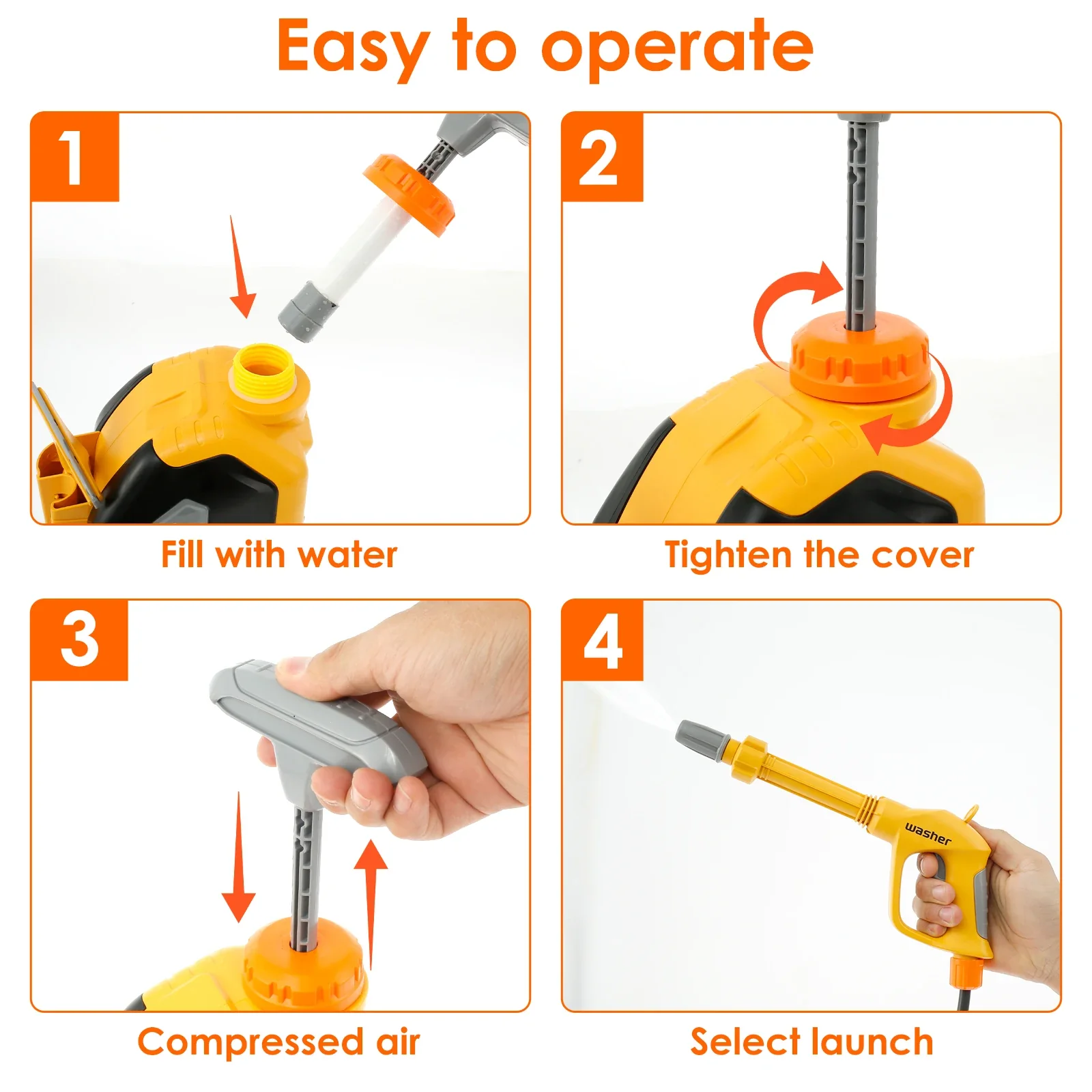 Easy to operate

1

Fill with water

2

Tighten the cover

3

Compressed air

4

washer

Select launch